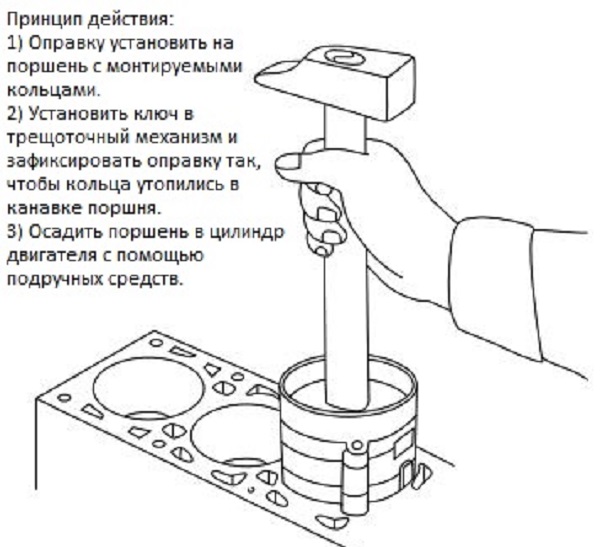 Принцип действия:
1) Оправку установить на поршень с монтируемыми кольцами.
2) Установить ключ в трещоточный механизм и зафиксировать оправку так, чтобы кольца утопились в канавке поршня.
3) Осадить поршень в цилиндр двигателя с помощью подручных средств.